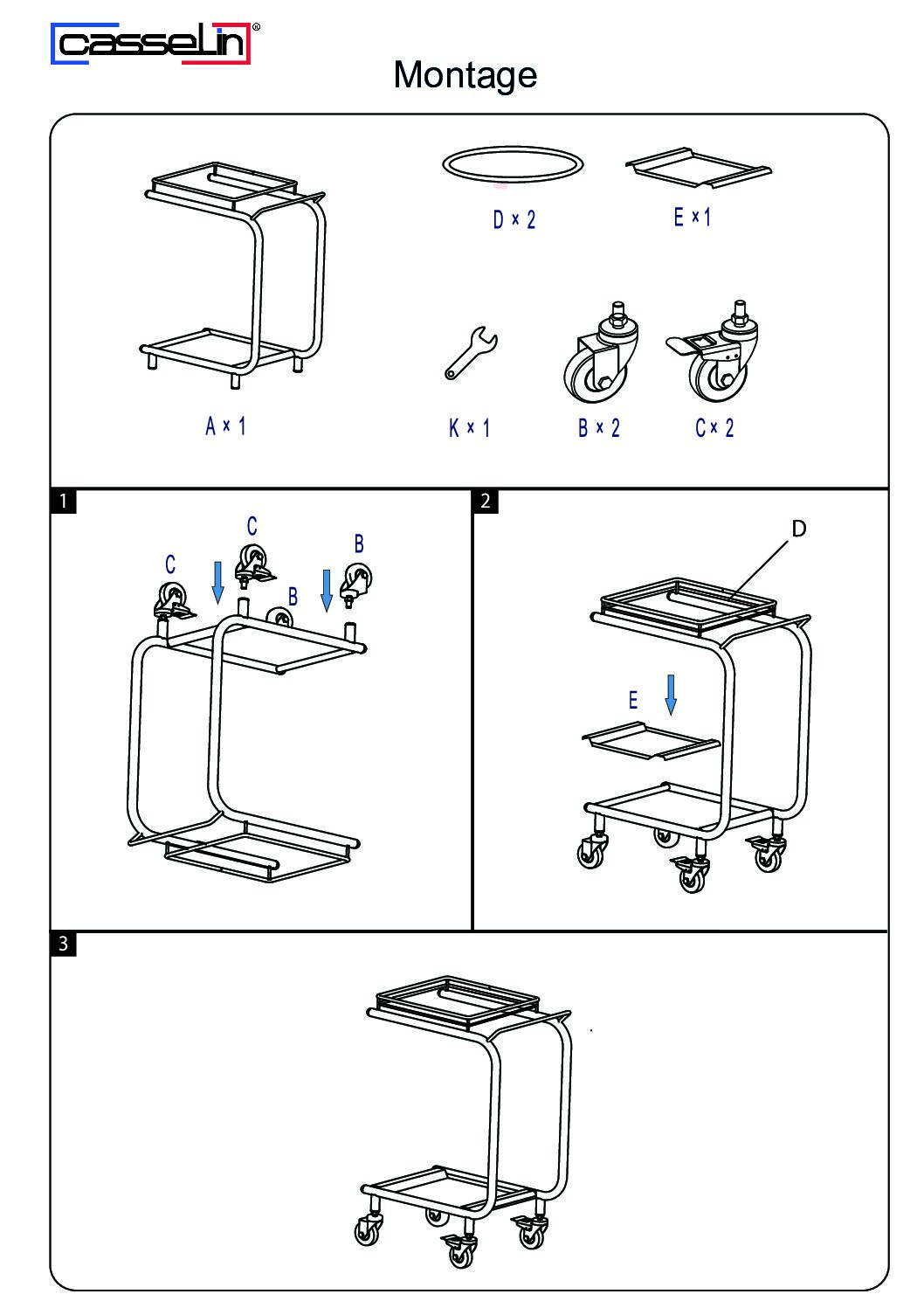 casselin®

Montage

D × 2

E × 1

A × 1

K × 1

B × 2

C × 2

1

C

C

B

B

2

D

E

3